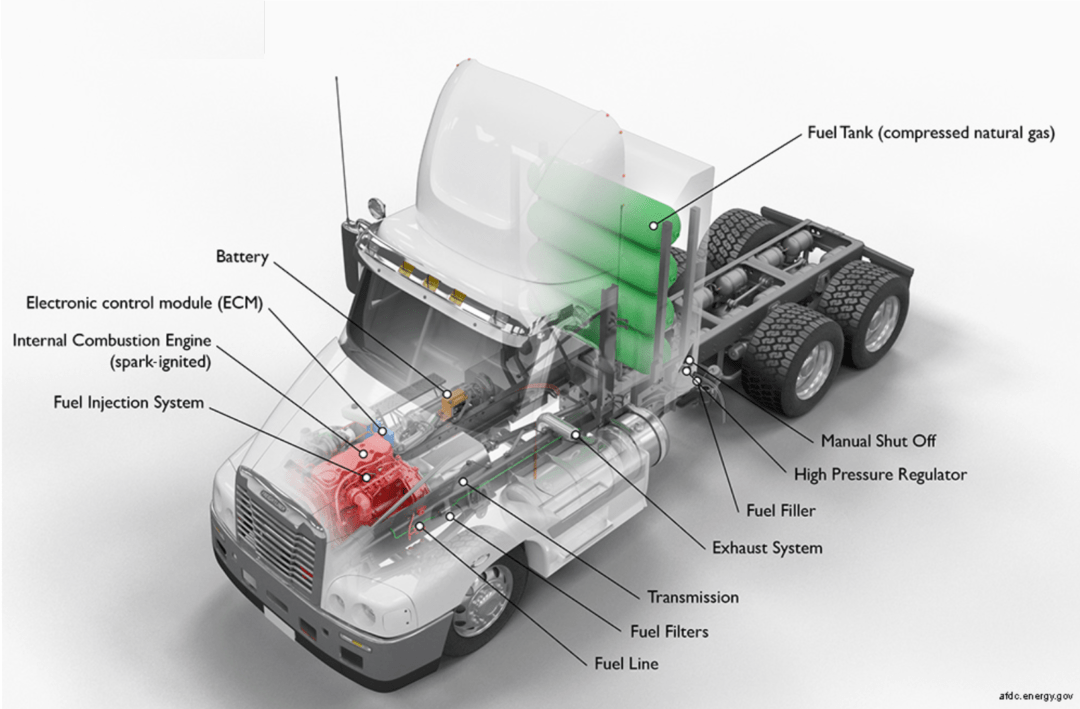 Fuel Tank (compressed natural gas)

Battery

Electronic control module (ECM)

Internal Combustion Engine (spark-ignited)

Fuel Injection System

Manual Shut Off

High Pressure Regulator

Fuel Filler

Exhaust System

Transmission

Fuel Filters

Fuel Line

afdc.energy.gov