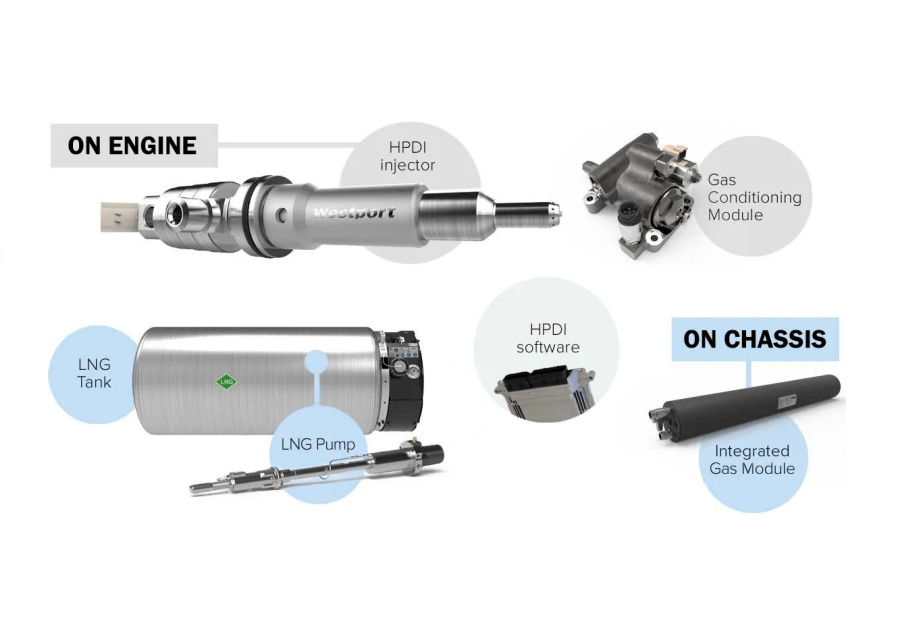 ON ENGINE

HPDI injector

Westport

Gas Conditioning Module

LNG Tank

LNG

LNG Pump

HPDI software

ON CHASSIS

Integrated Gas Module